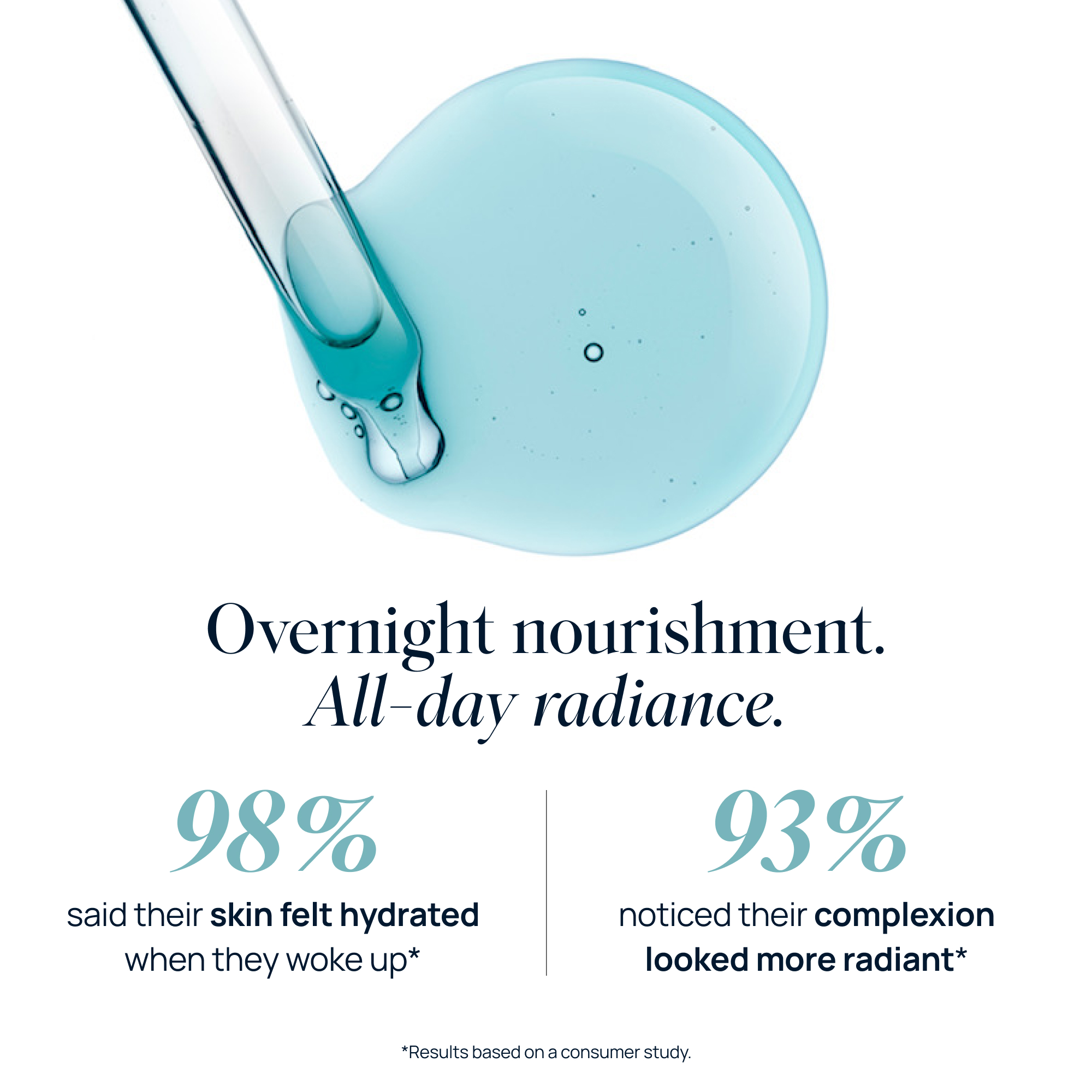 Overnight nourishment.
All-day radiance.

98%
said their skin felt hydrated when they woke up*

93%
noticed their complexion looked more radiant*

*Results based on a consumer study.